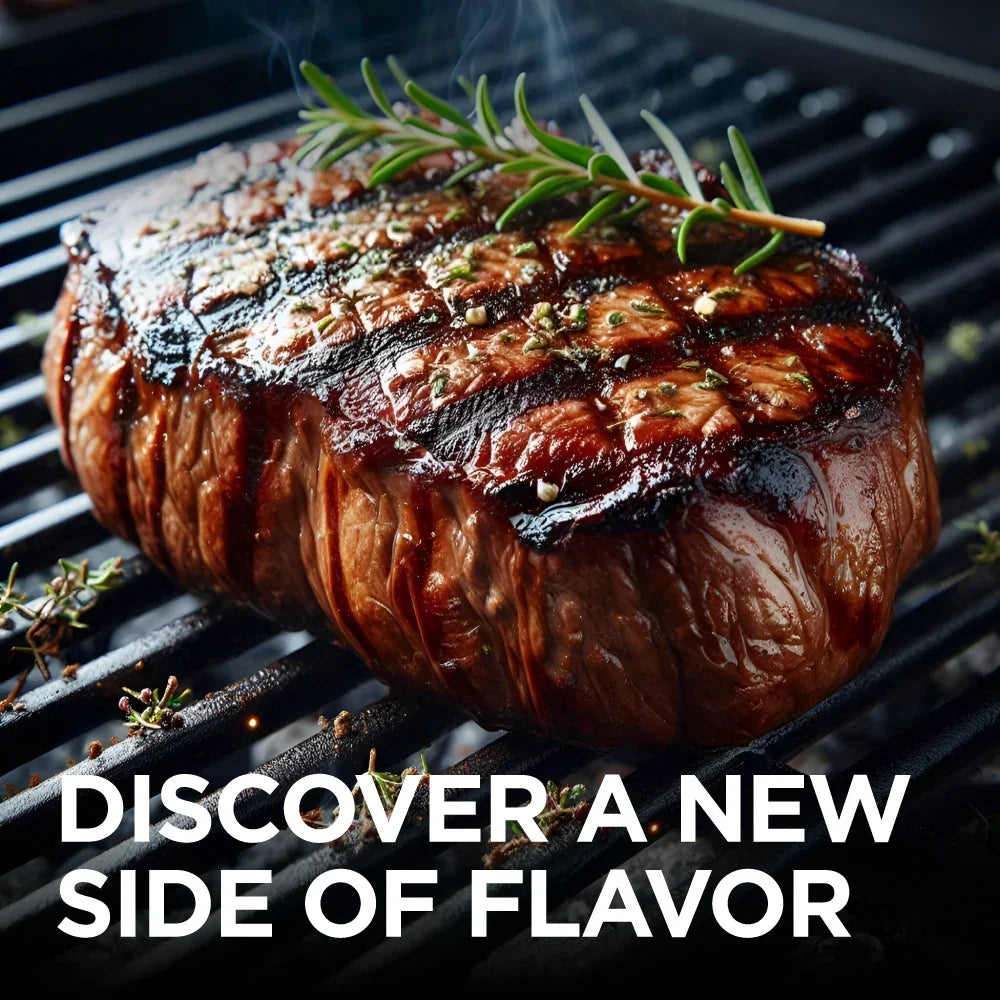 DISCOVER A NEW SIDE OF FLAVOR